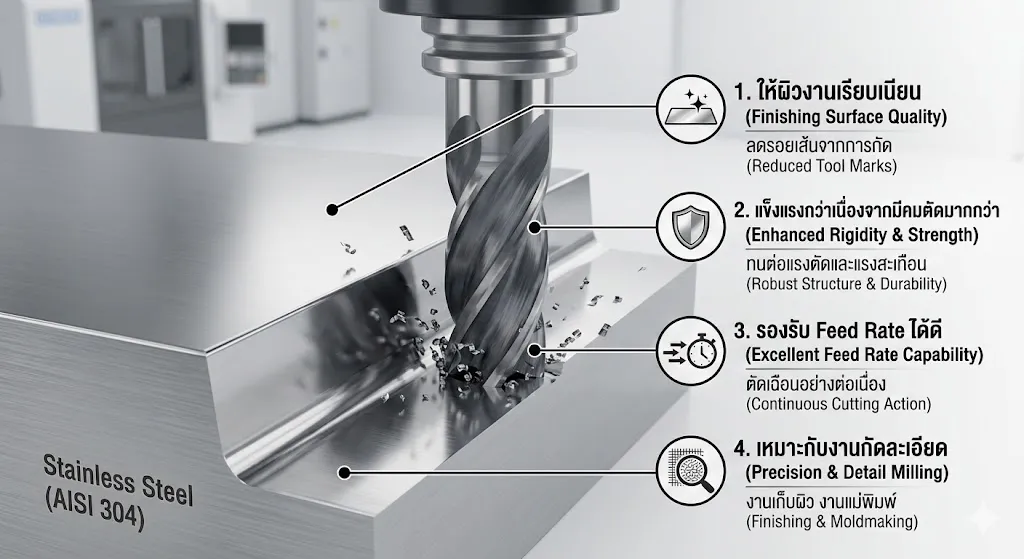 1. ให้ผิวงานเรียบเนียน
(Finishing Surface Quality)
ลดรอยเส้นจากการกัด
(Reduced Tool Marks)

2. แข็งแรงกว่าเนื่องจากมีคมตัดมากกว่า
(Enhanced Rigidity & Strength)
ทนต่อแรงตัดและแรงสะเทือน
(Robust Structure & Durability)

3. รองรับ Feed Rate ได้ดี
(Excellent Feed Rate Capability)
ตัดเฉือนอย่างต่อเนื่อง
(Continuous Cutting Action)

4. เหมาะกับงานกัดละเอียด
(Precision & Detail Milling)
งานเก็บผิว งานแม่พิมพ์
(Finishing & Moldmaking)

Stainless Steel
(AISI 304)